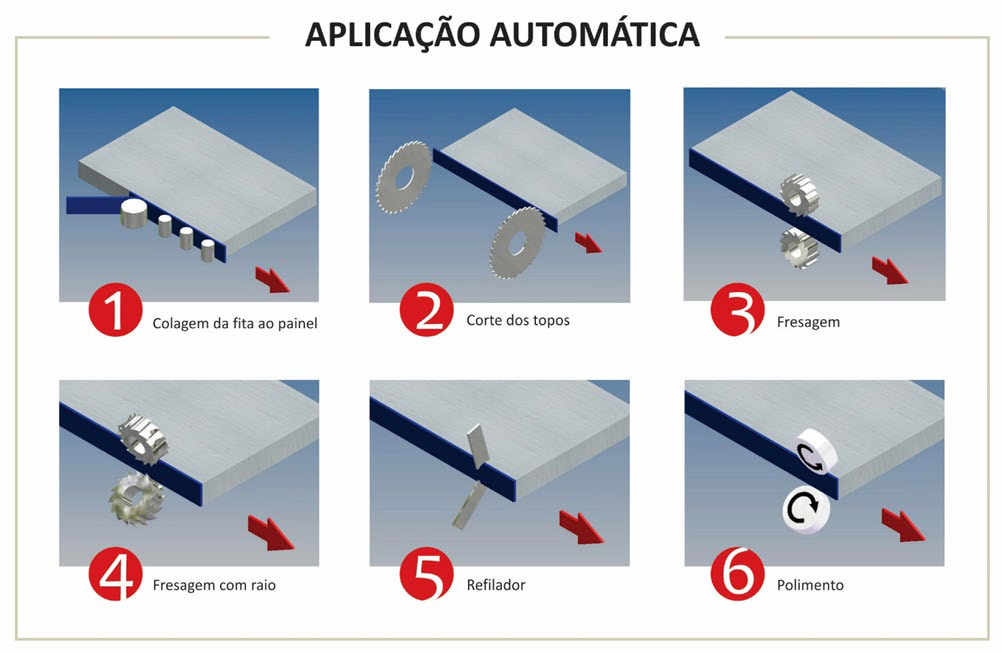 APLICAÇÃO AUTOMÁTICA

1 Colagem da fita ao painel

2 Corte dos topos

3 Fresagem

4 Fresagem com raio

5 Refilador

6 Polimento